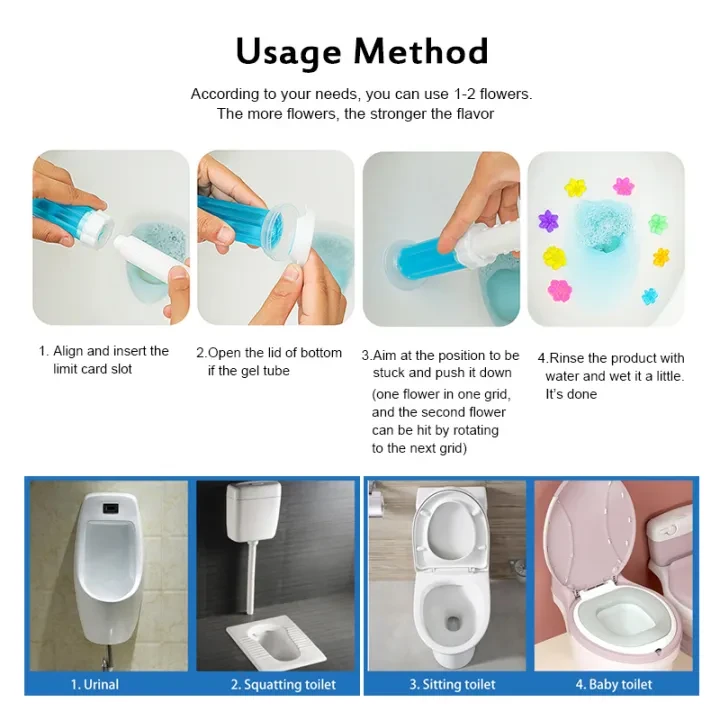 Usage Method

According to your needs, you can use 1-2 flowers. The more flowers, the stronger the flavor

1. Align and insert the limit card slot

2.Open the lid of bottom if the gel tube

3.Aim at the position to be stuck and push it down (one flower in one grid, and the second flower can be hit by rotating to the next grid)

4.Rinse the product with water and wet it a little. It's done

1. Urinal

2. Squatting toilet

3. Sitting toilet

4. Baby toilet